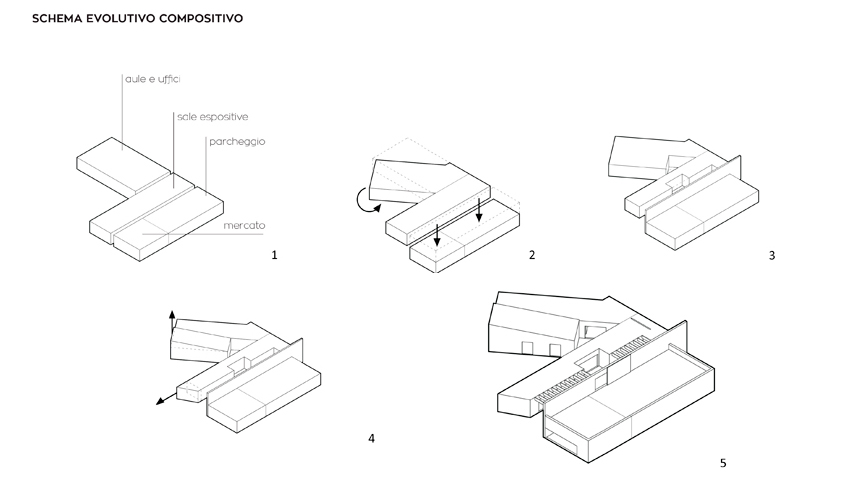 SCHEMA EVOLUTIVO COMPOSITIVO

aule e uffici

sale espositive

parcheggio

mercato

1

2

3

4

5